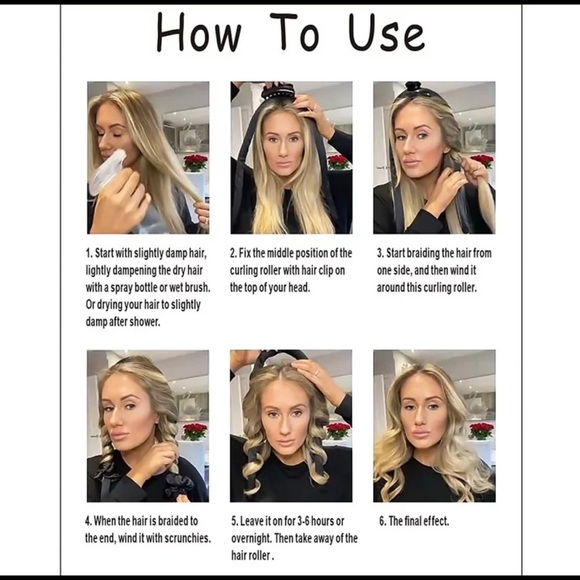 How To Use

1. Start with slightly damp hair, lightly dampening the dry hair with a spray bottle or wet brush. Or drying your hair to slightly damp after shower.

2. Fix the middle position of the curling roller with hair clip on the top of your head.

3. Start braiding the hair from one side, and then wind it around this curling roller.

4. When the hair is braided to the end, wind it with scrunchies.

5. Leave it on for 3-6 hours or overnight. Then take away of the hair roller .

6. The final effect.